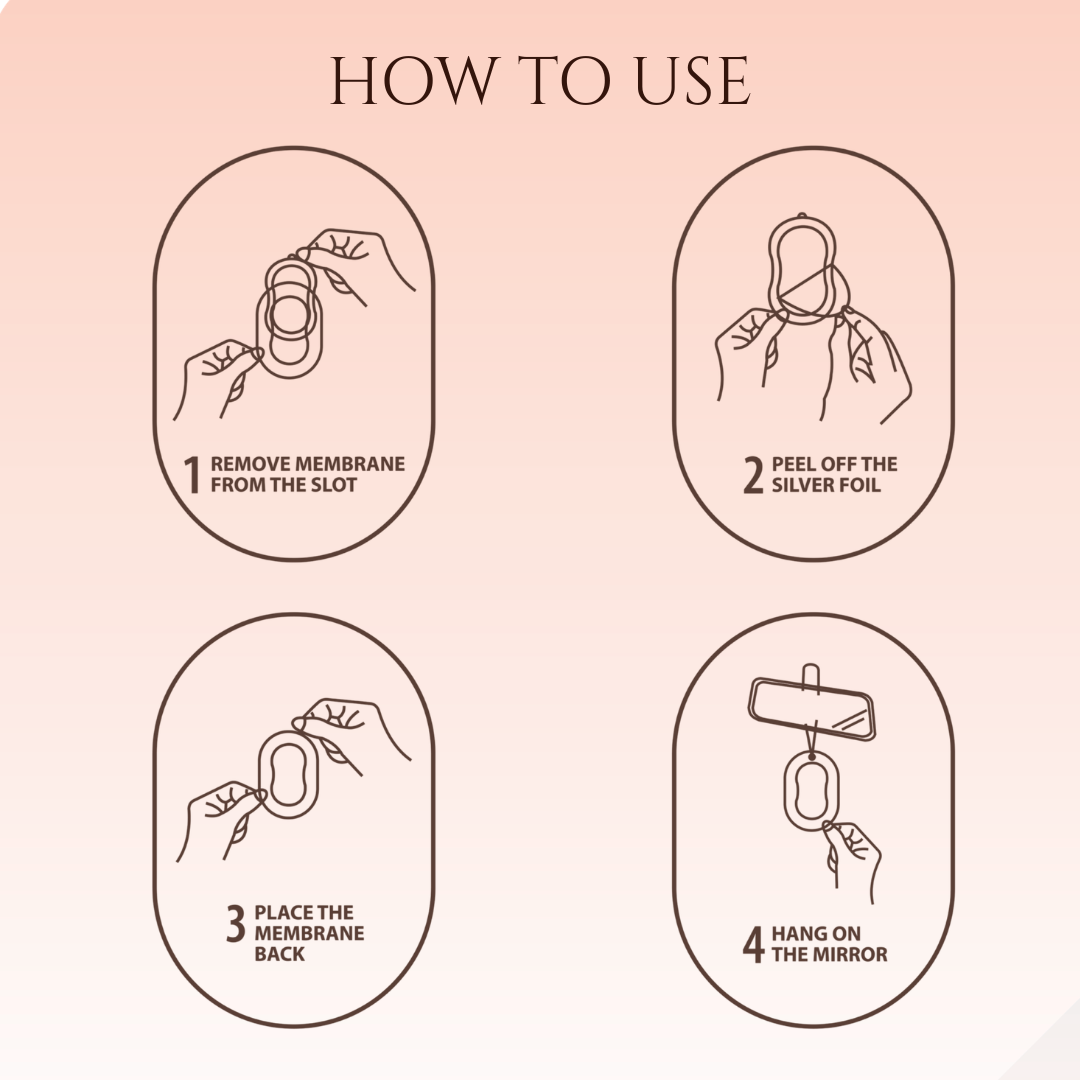 HOW TO USE

1 REMOVE MEMBRANE FROM THE SLOT

2 PEEL OFF THE SILVER FOIL

3 PLACE THE MEMBRANE BACK

4 HANG ON THE MIRROR