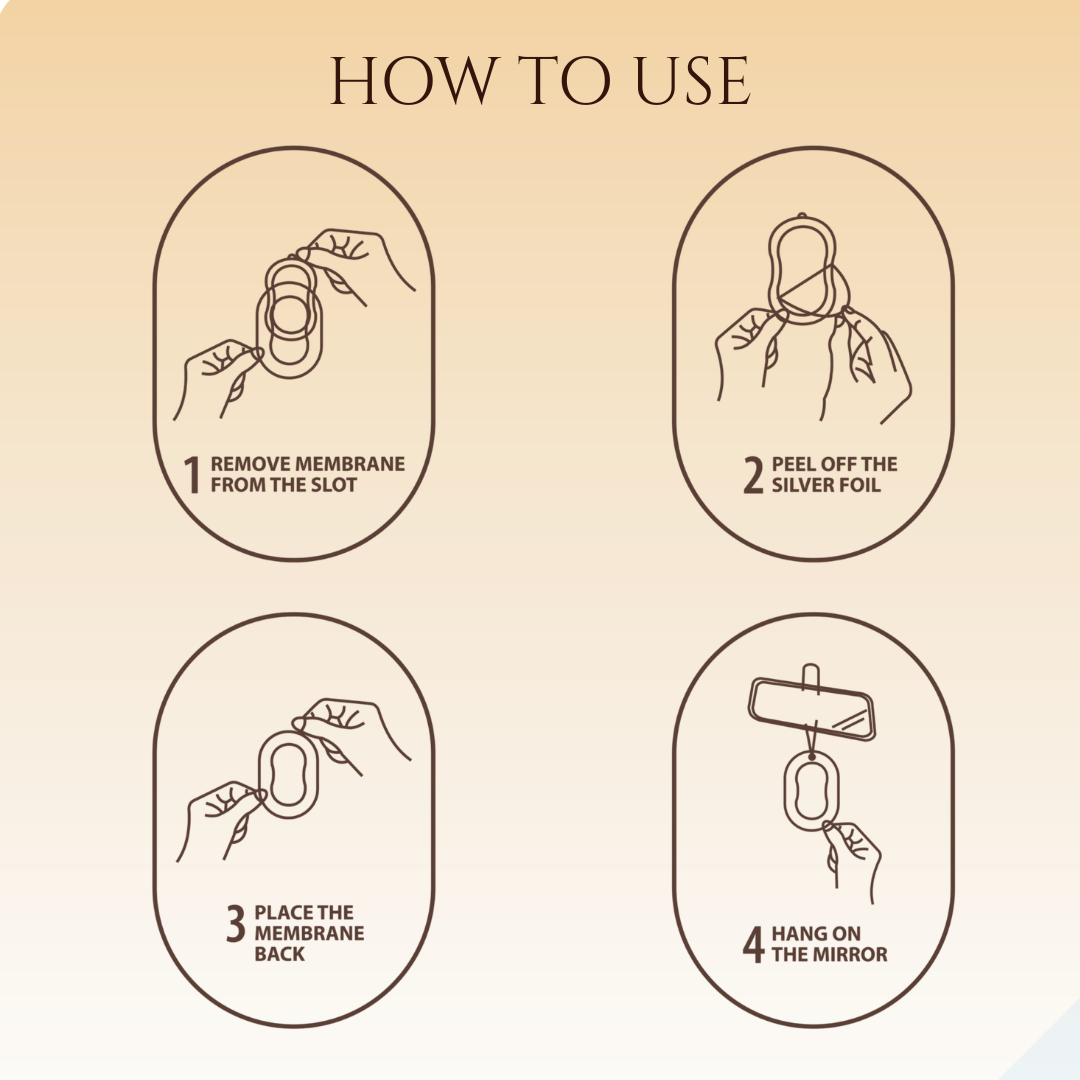 HOW TO USE

1 REMOVE MEMBRANE FROM THE SLOT

2 PEEL OFF THE SILVER FOIL

3 PLACE THE MEMBRANE BACK

4 HANG ON THE MIRROR